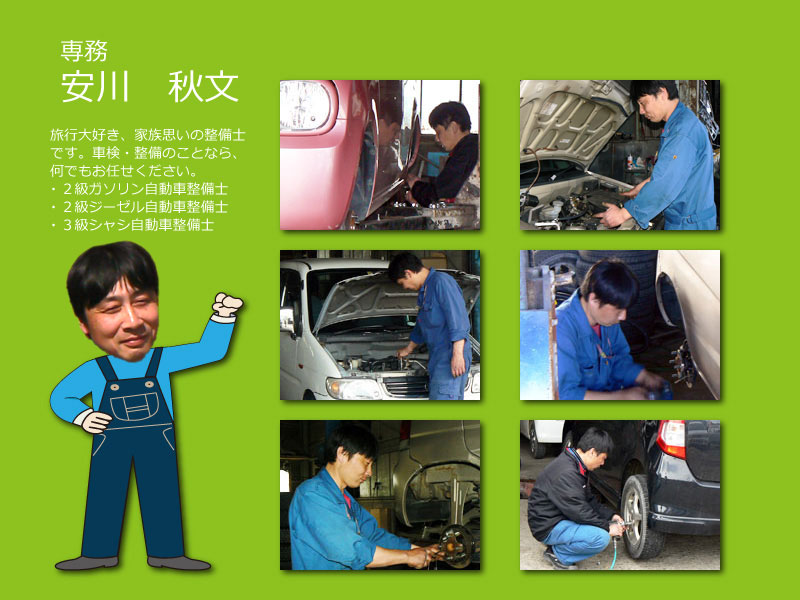 専務
安川　秋文

旅行大好き、家族思いの整備士です。車検・整備のことなら、何でもお任せください。
・２級ガソリン自動車整備士
・２級ジーゼル自動車整備士
・３級シャシ自動車整備士